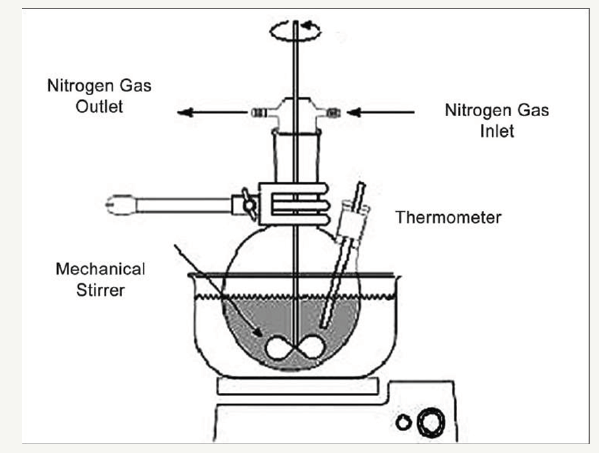 Nitrogen Gas Outlet

Nitrogen Gas Inlet

Thermometer

Mechanical Stirrer