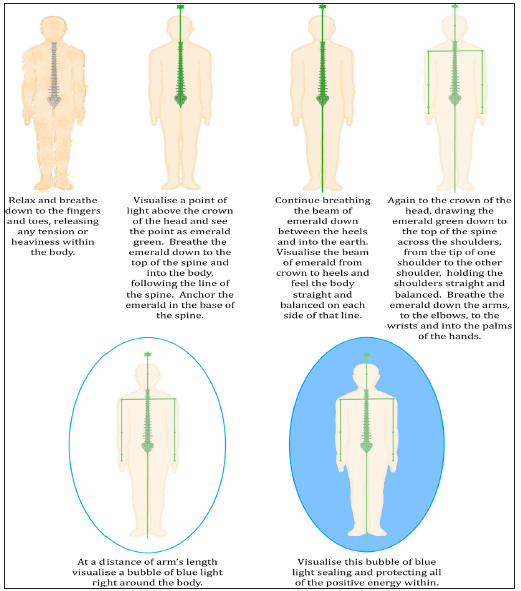 Relax and breathe down to the fingers and toes, releasing any tension or heaviness within the body.

Visualise a point of light above the crown of the head and see the point as emerald green. Breathe the emerald down to the top of the spine and into the body, following the line of the spine. Anchor the emerald in the base of the spine.

Continue breathing the beam of emerald down between the heels and into the earth. Visualise the beam of emerald from crown to heels and feel the body straight and balanced on each side of that line.

Again to the crown of the head, drawing the emerald green down to the top of the spine across the shoulders, from the tip of one shoulder to the other shoulder, holding the shoulders straight and balanced. Breathe the emerald down the arms, to the elbows, to the wrists and into the palms of the hands.

At a distance of arm's length visualise a bubble of blue light right around the body.

Visualise this bubble of blue light sealing and protecting all of the positive energy within.